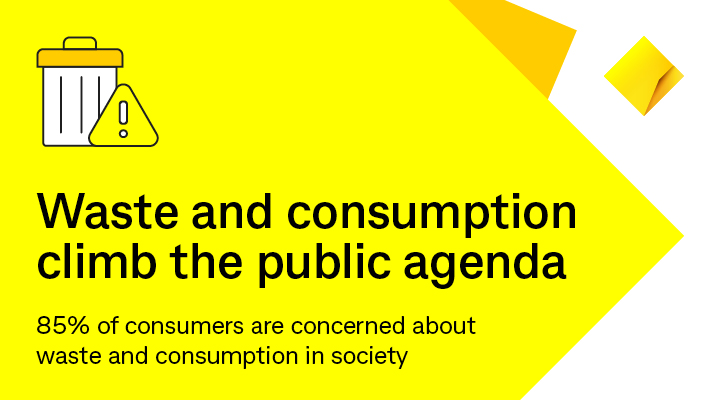 Waste and consumption climb the public agenda

85% of consumers are concerned about waste and consumption in society