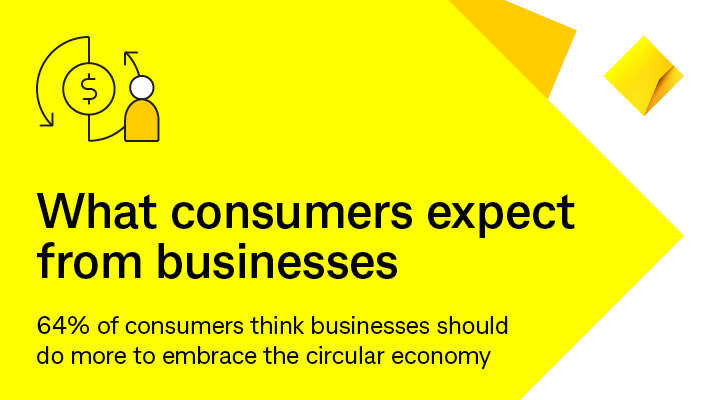 $

What consumers expect from businesses

64% of consumers think businesses should do more to embrace the circular economy